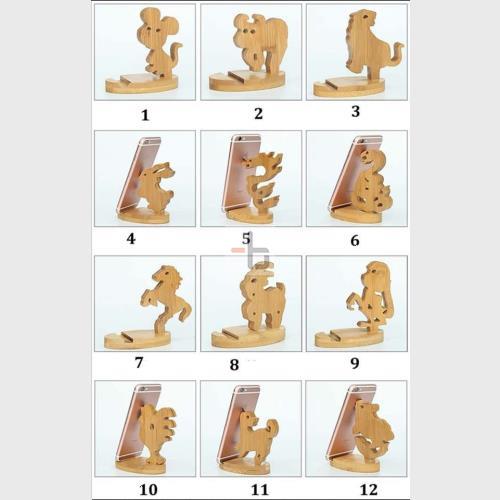 1
2
3
4
5
6
7
8
9
10
11
12